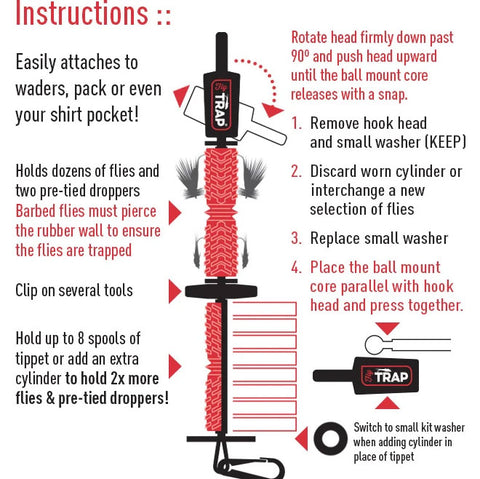 Instructions ::

Easily attaches to waders, pack or even your shirt pocket!

Holds dozens of flies and two pre-tied droppers
Barbed flies must pierce the rubber wall to ensure the flies are trapped

Clip on several tools

Hold up to 8 spools of tippet or add an extra cylinder to hold 2x more flies & pre-tied droppers!

Fly TRAP

Rotate head firmly down past 90º and push head upward until the ball mount core releases with a snap.

1. Remove hook head and small washer (KEEP)

2. Discard worn cylinder or interchange a new selection of flies

3. Replace small washer

4. Place the ball mount core parallel with hook head and press together.

Fly TRAP

Switch to small kit washer when adding cylinder in place of tippet